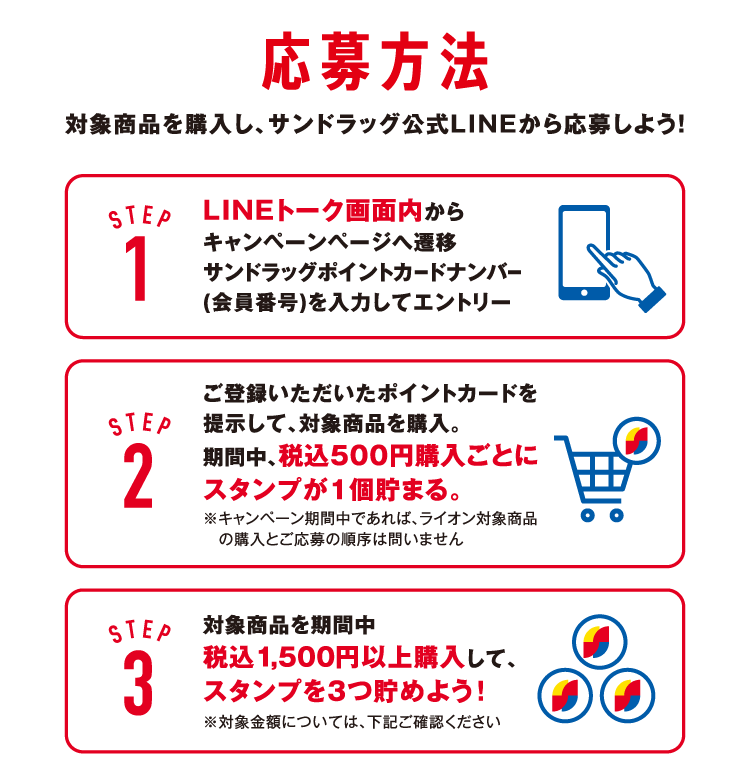 応募方法

対象商品を購入し、サンドラッグ公式LINEから応募しよう!

STEP 1

LINEトーク画面内から キャンペーンページへ遷移 サンドラッグポイントカードナンバー (会員番号)を入力してエントリー

STEP 2

ご登録いただいたポイントカードを 提示して、対象商品を購入。 期間中、税込500円購入ごとに スタンプが1個貯まる。

※キャンペーン期間中であれば、ライオン対象商品の購入とご応募の順序は問いません

STEP 3

対象商品を期間中 税込1,500円以上購入して、 スタンプを3つ貯めよう!

※対象金額については、下記ご確認ください